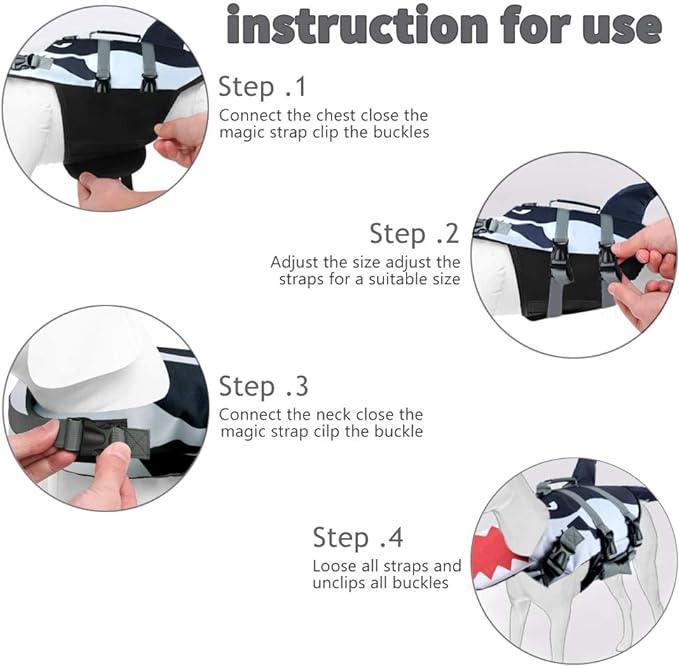 instruction for use

Step .1
Connect the chest close the magic strap clip the buckles

Step .2
Adjust the size adjust the straps for a suitable size

Step .3
Connect the neck close the magic strap cilp the buckle

Step .4
Loose all straps and unclips all buckles