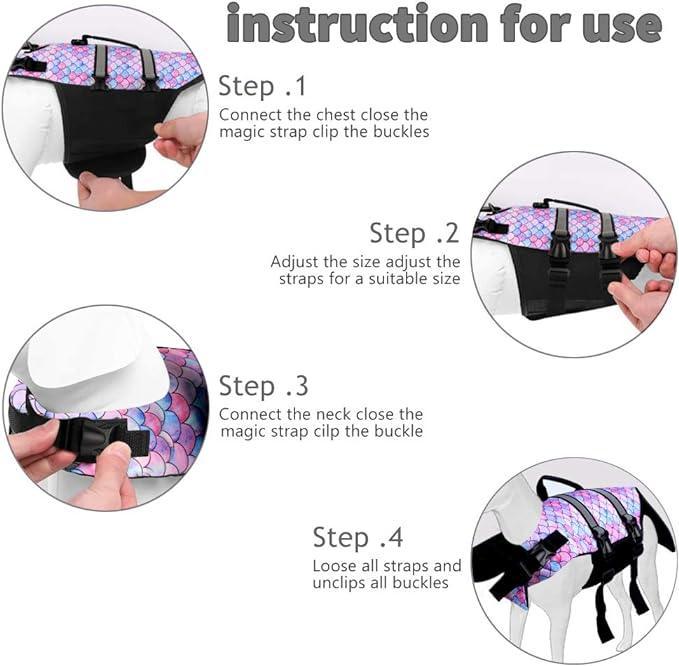 instruction for use

Step .1
Connect the chest close the magic strap clip the buckles

Step .2
Adjust the size adjust the straps for a suitable size

Step .3
Connect the neck close the magic strap cilp the buckle

Step .4
Loose all straps and unclips all buckles