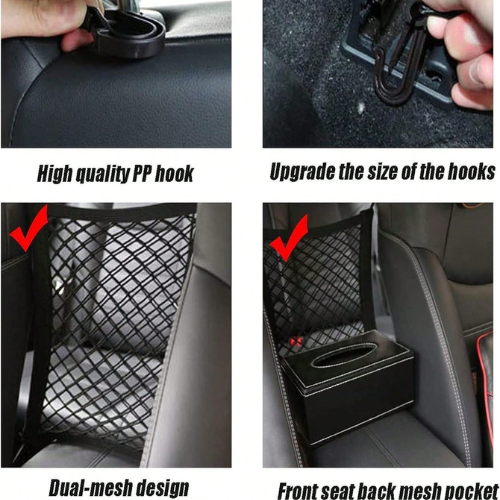 High quality PP hook

Upgrade the size of the hooks

Dual-mesh design

Front seat back mesh pocket